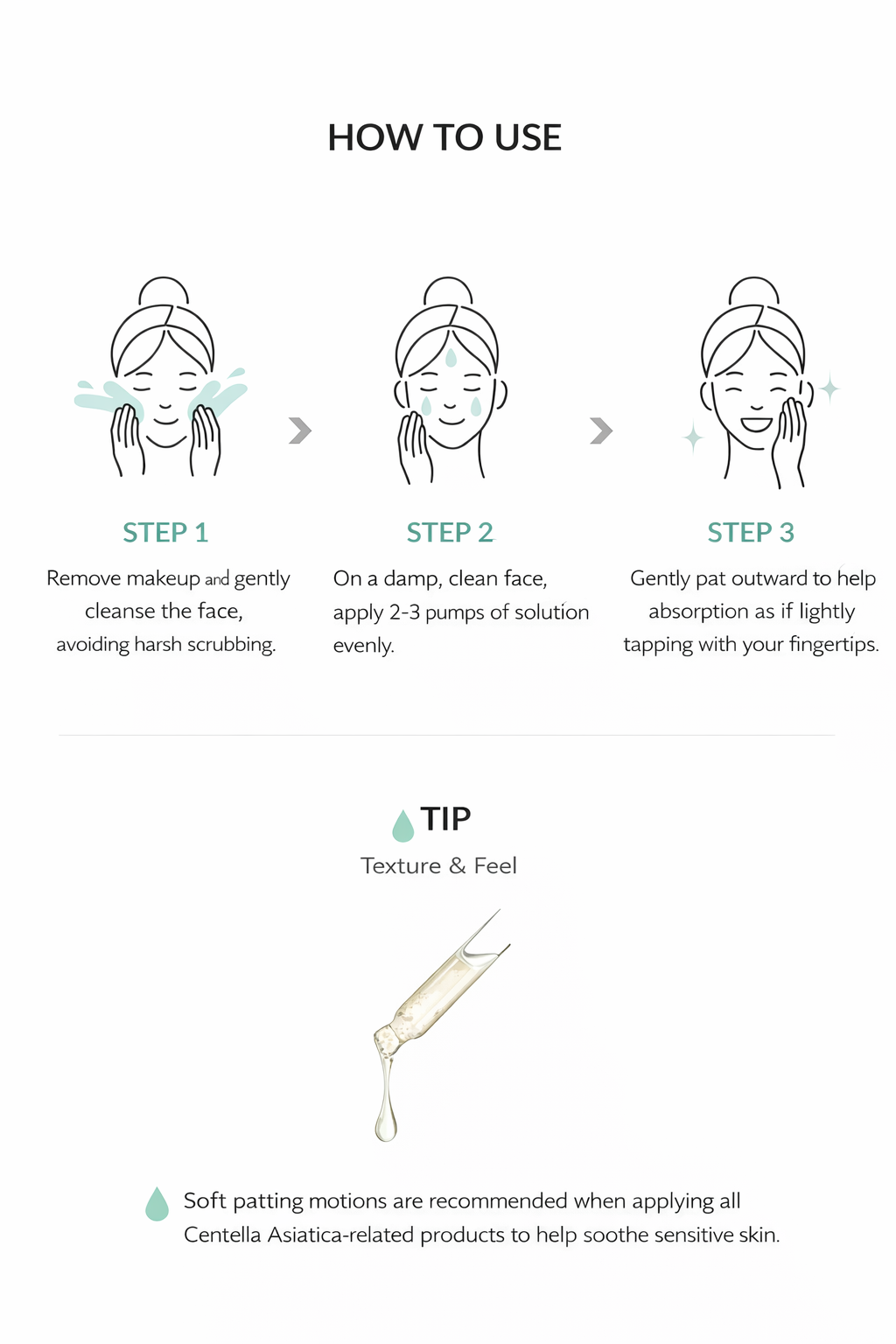 HOW TO USE

STEP 1
Remove makeup and gently cleanse the face, avoiding harsh scrubbing.

STEP 2
On a damp, clean face, apply 2-3 pumps of solution evenly.

STEP 3
Gently pat outward to help absorption as if lightly tapping with your fingertips.

TIP
Texture & Feel

Soft patting motions are recommended when applying all Centella Asiatica-related products to help soothe sensitive skin.