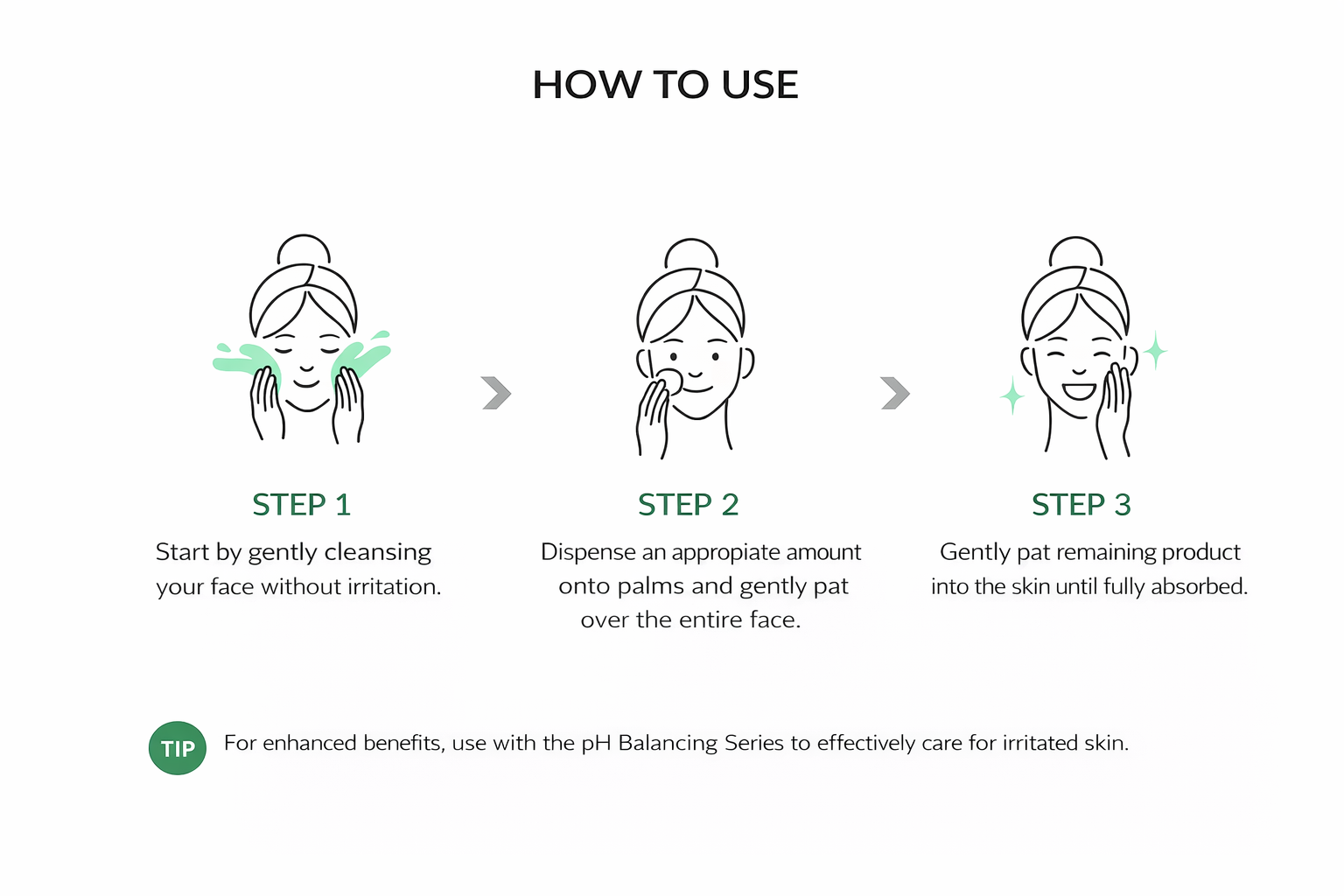 HOW TO USE

STEP 1

Start by gently cleansing your face without irritation.

STEP 2

Dispense an appropiate amount onto palms and gently pat over the entire face.

STEP 3

Gently pat remaining product into the skin until fully absorbed.

TIP For enhanced benefits, use with the pH Balancing Series to effectively care for irritated skin.