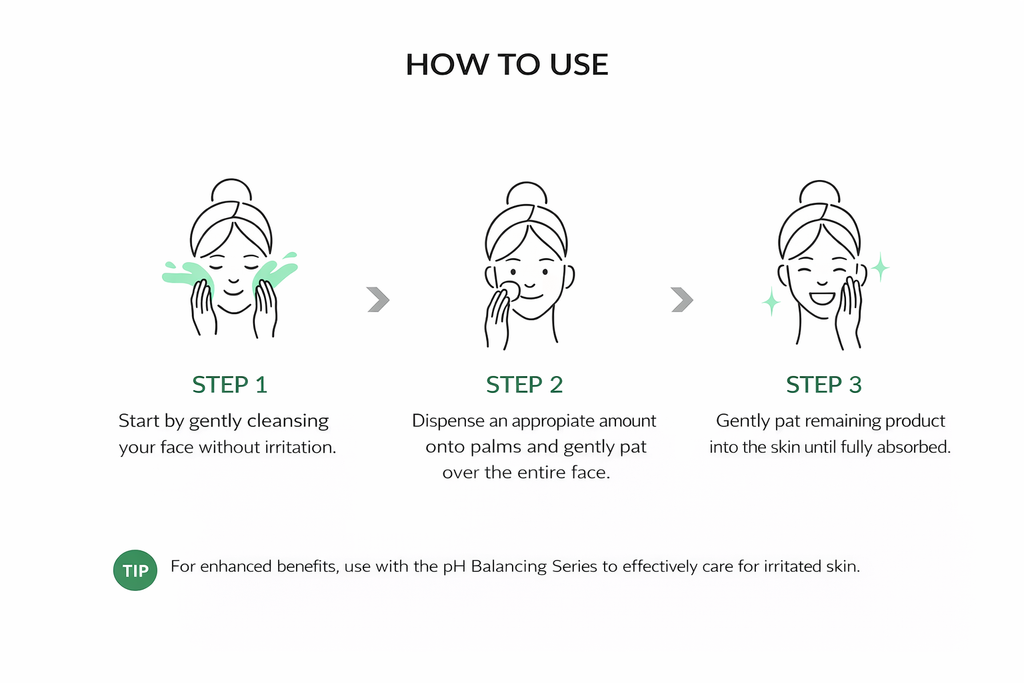 HOW TO USE

STEP 1
Start by gently cleansing your face without irritation.

STEP 2
Dispense an appropiate amount onto palms and gently pat over the entire face.

STEP 3
Gently pat remaining product into the skin until fully absorbed.

TIP For enhanced benefits, use with the pH Balancing Series to effectively care for irritated skin.