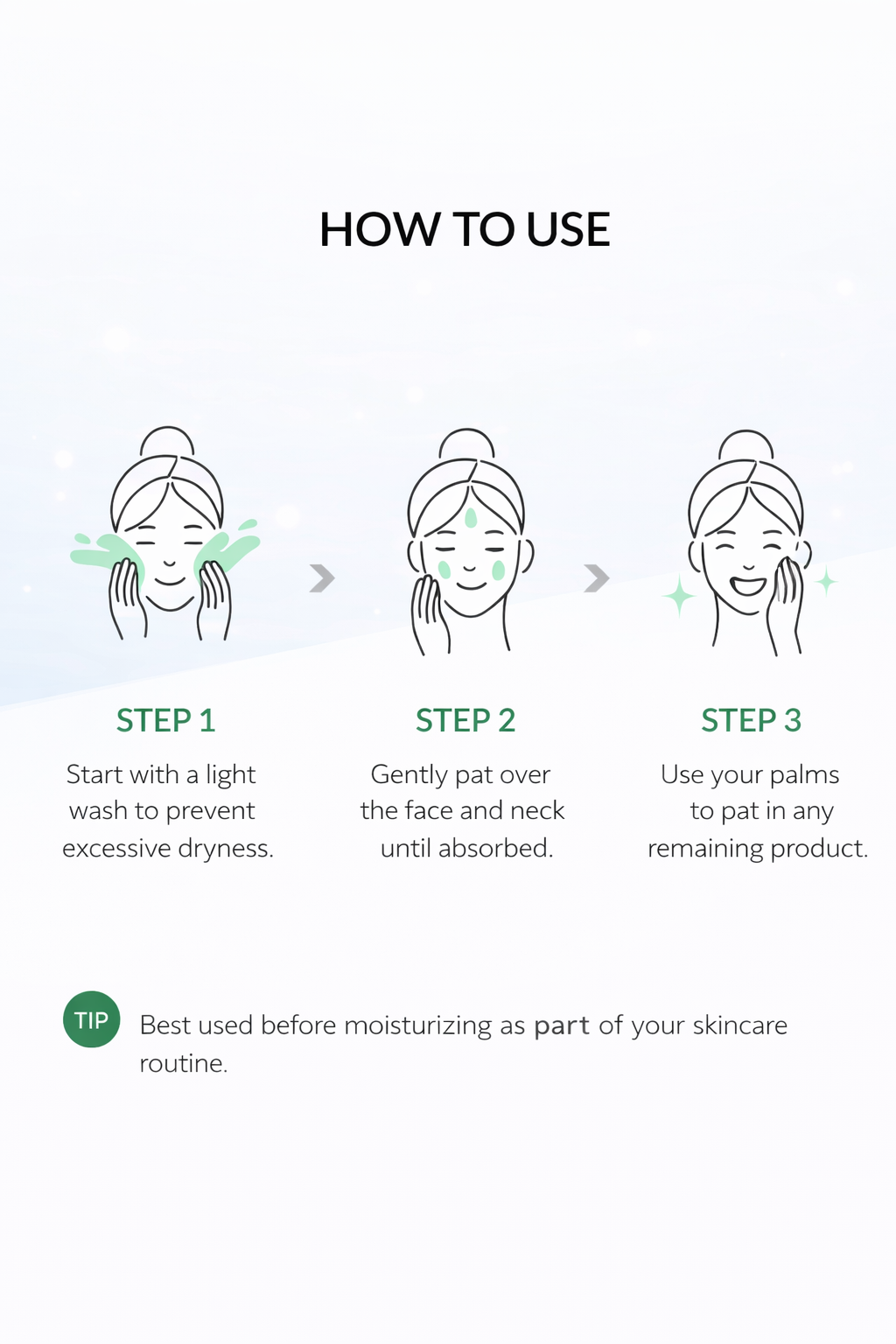 HOW TO USE

STEP 1

Start with a light wash to prevent excessive dryness.

STEP 2

Gently pat over the face and neck until absorbed.

STEP 3

Use your palms to pat in any remaining product.

TIP

Best used before moisturizing as part of your skincare routine.