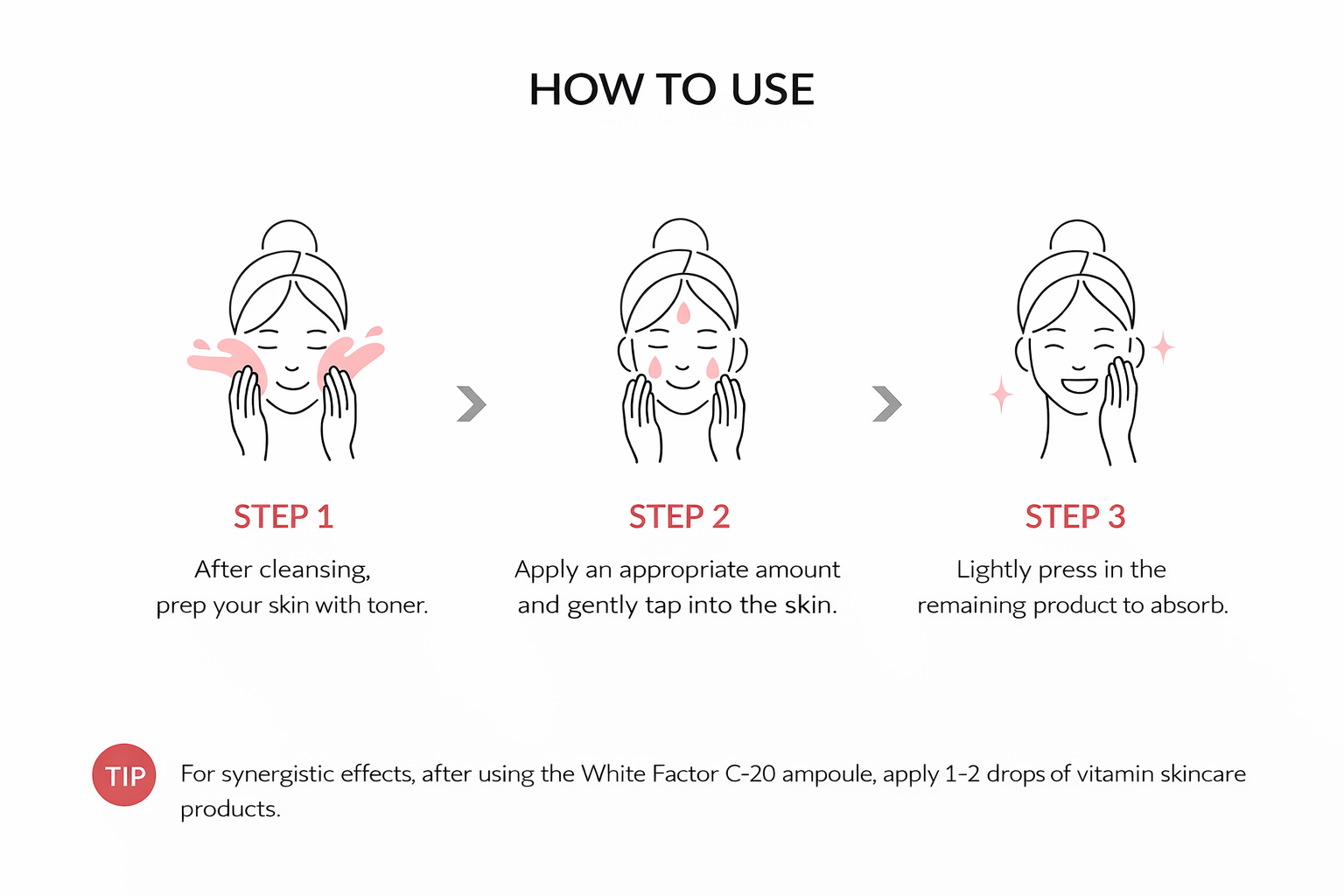 HOW TO USE

STEP 1

After cleansing, prep your skin with toner.

STEP 2

Apply an appropriate amount and gently tap into the skin.

STEP 3

Lightly press in the remaining product to absorb.

TIP

For synergistic effects, after using the White Factor C-20 ampoule, apply 1-2 drops of vitamin skincare products.