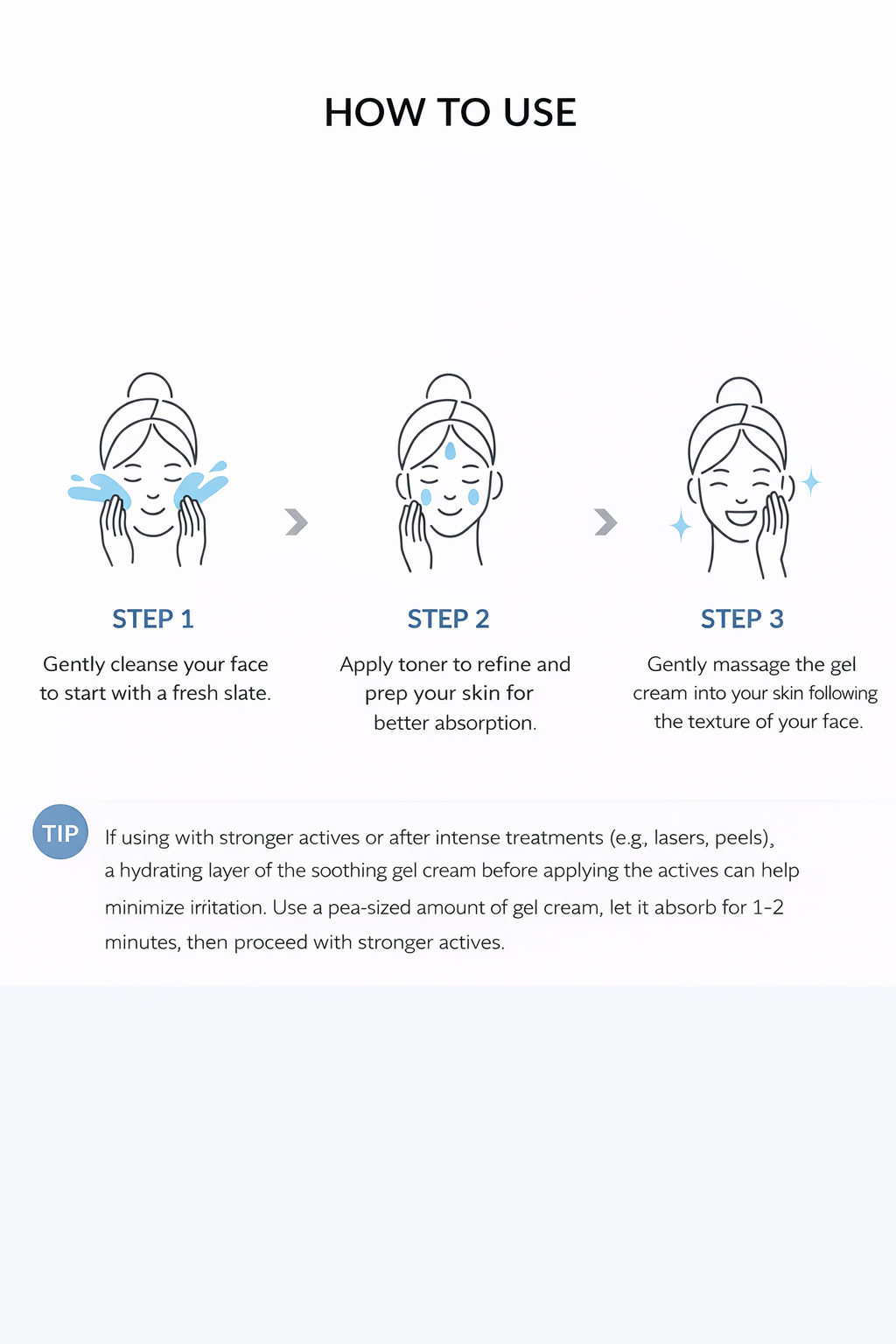 HOW TO USE

STEP 1

Gently cleanse your face to start with a fresh slate.

STEP 2

Apply toner to refine and prep your skin for better absorption.

STEP 3

Gently massage the gel cream into your skin following the texture of your face.

TIP

If using with stronger actives or after intense treatments (e.g., lasers, peels), a hydrating layer of the soothing gel cream before applying the actives can help minimize irritation. Use a pea-sized amount of gel cream, let it absorb for 1-2 minutes, then proceed with stronger actives.