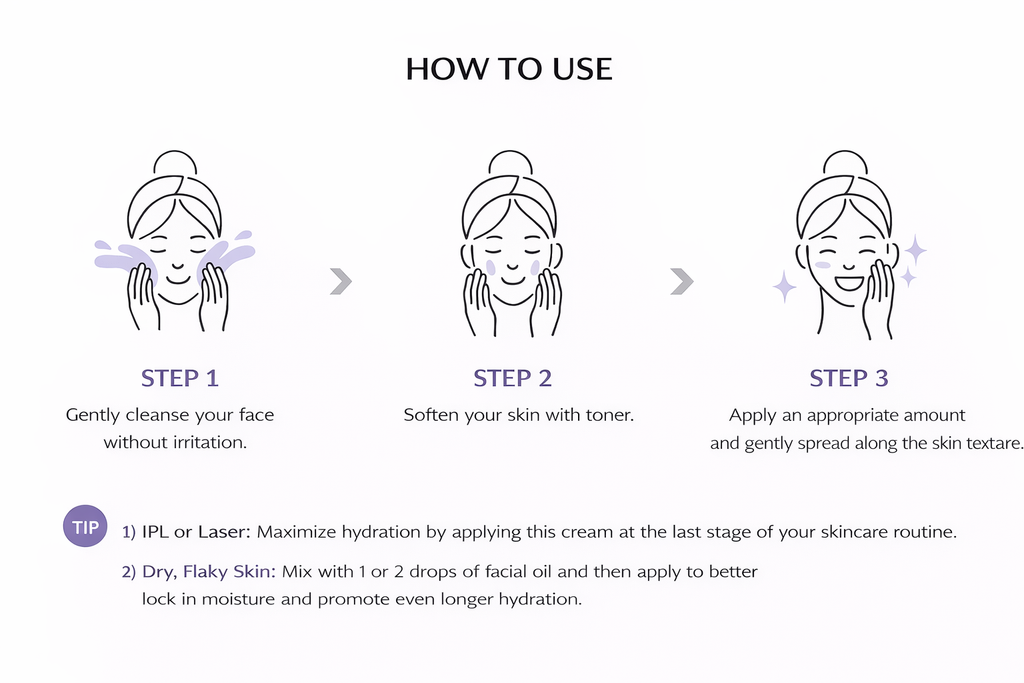 HOW TO USE

STEP 1
Gently cleanse your face without irritation.

STEP 2
Soften your skin with toner.

STEP 3
Apply an appropriate amount and gently spread along the skin textare.

TIP
1) IPL or Laser: Maximize hydration by applying this cream at the last stage of your skincare routine.
2) Dry, Flaky Skin: Mix with 1 or 2 drops of facial oil and then apply to better lock in moisture and promote even longer hydration.